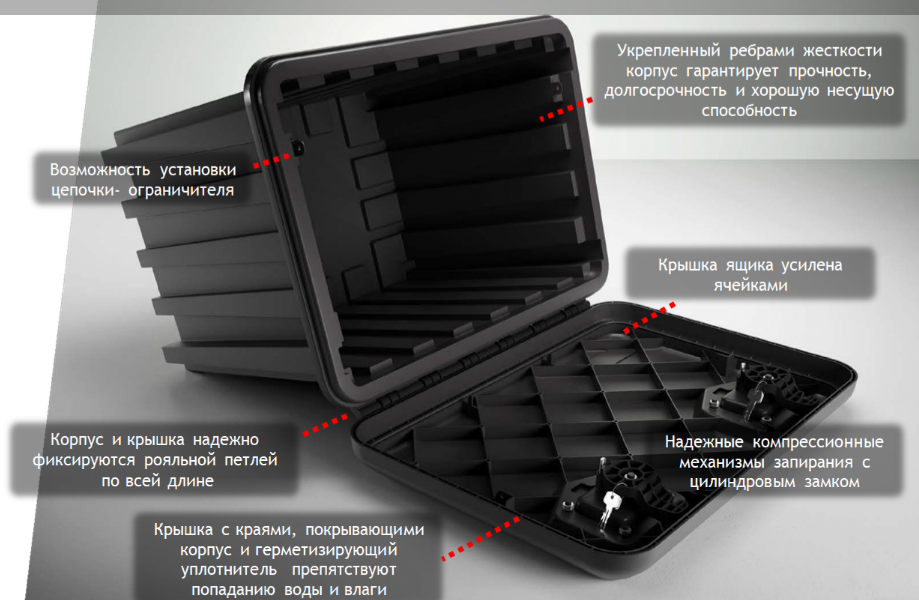 Укрепленный ребрами жесткости корпус гарантирует прочность, долгосрочность и хорошую несущую способность

Возможность установки цепочки- ограничителя

Крышка ящика усилена ячейками

Корпус и крышка надежно фиксируются рояльной петлей по всей длине

Надежные компрессионные механизмы запирания с цилиндровым замком

Крышка с краями, покрывающими корпус и герметизирующий уплотнитель препятствуют попаданию воды и влаги