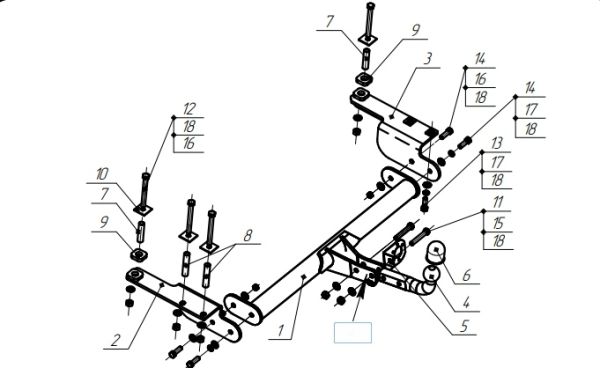 7
9
3
14
16
18
14
17
18
12
18
16
13
17
18
10
7
9
8
11
15
18
6
4
5
2
1