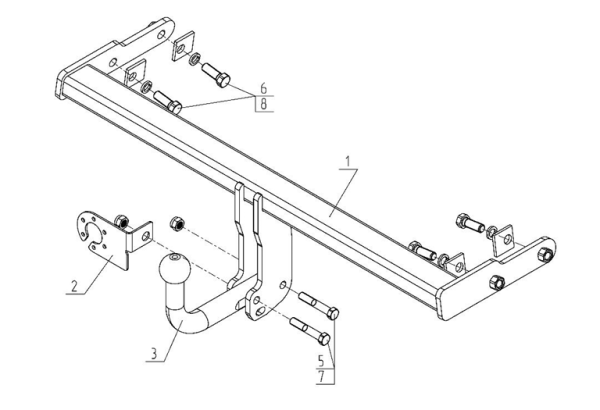 6
8
1
2
3
5
7