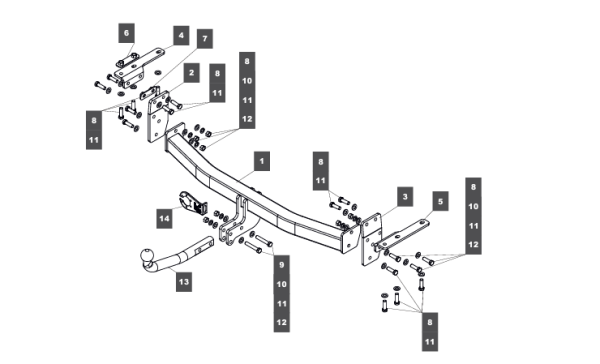 6
4
7
2
8
11
8
10
11
12
8
11
1
8
11
3
5
8
10
11
12
14
13
9
10
11
12
8
11