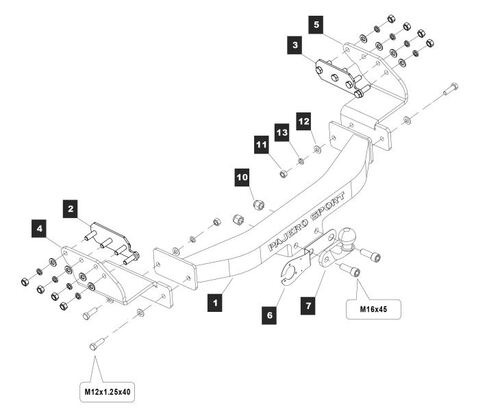 5
3
12
13
11
10
2
4
PAJERO SPORT
1
6
7
M16x45
M12x1.25x40