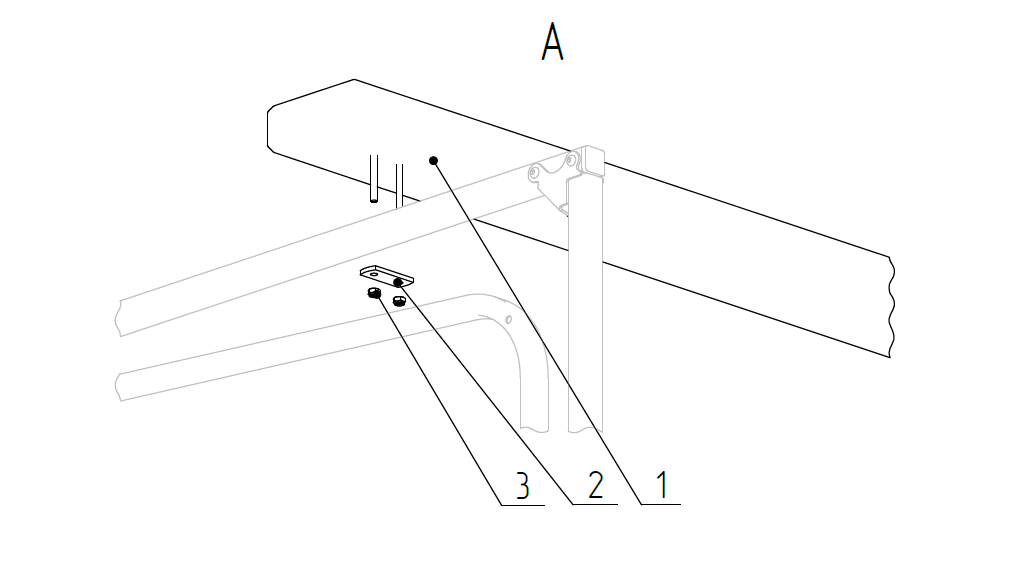 A

3 2 1