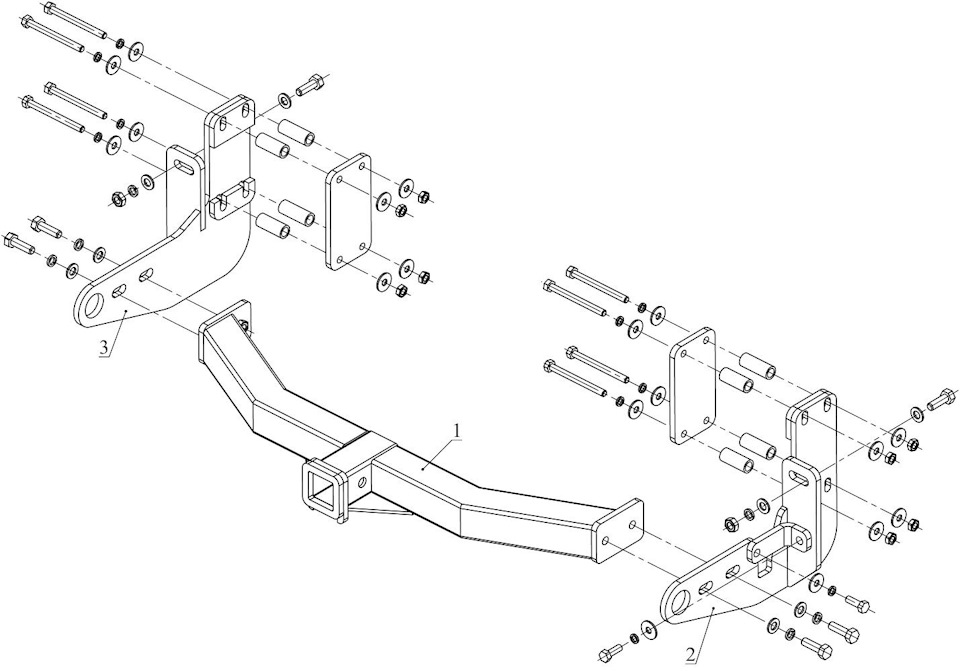 3
1
2