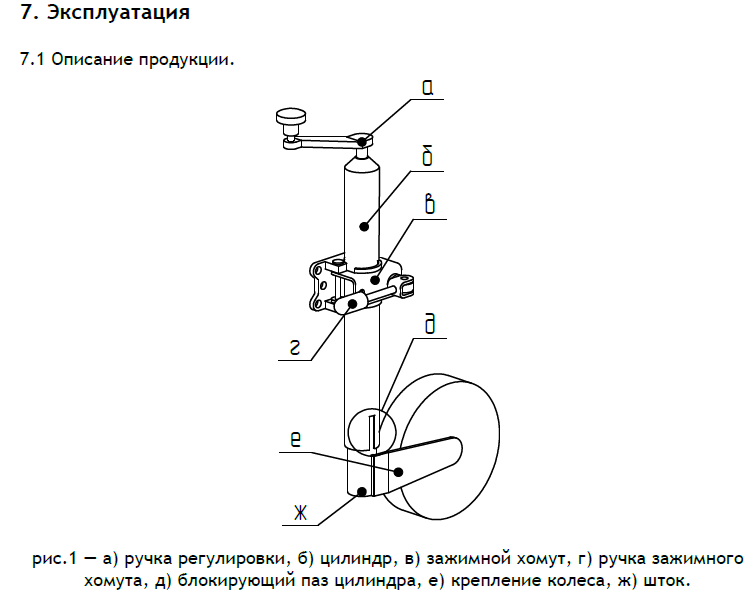 7. Эксплуатация

7.1 Описание продукции.

а

б

в

г

д

е

ж

рис.1 — а) ручка регулировки, б) цилиндр, в) зажимной хомут, г) ручка зажимного хомута, д) блокирующий паз цилиндра, е) крепление колеса, ж) шток.