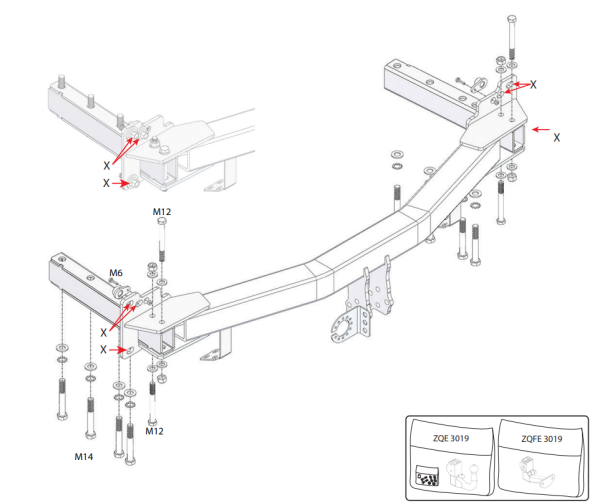 X
X
X
X
M12
M6
X
X
M12
M14
ZQE 3019
ZQFE 3019