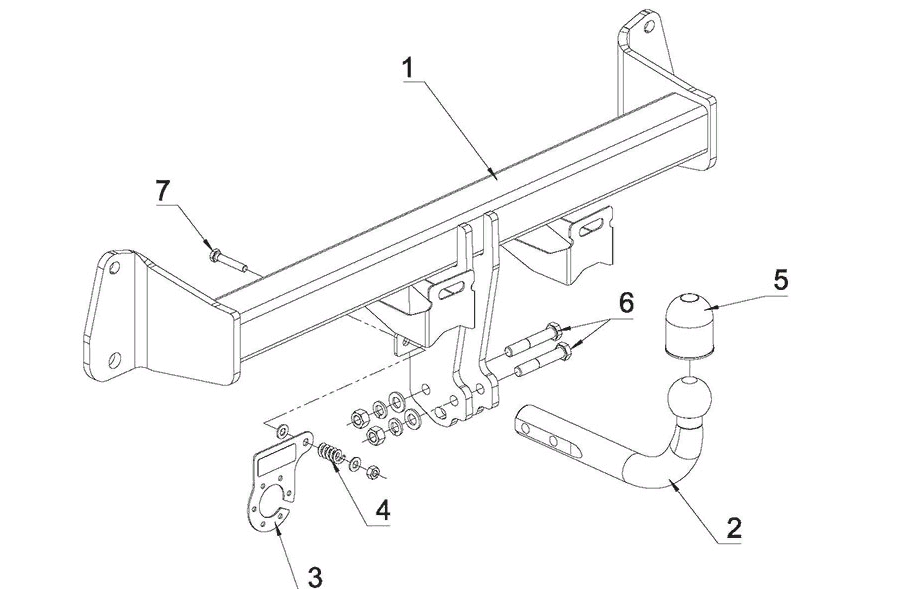 1
7
5
6
4
2
3