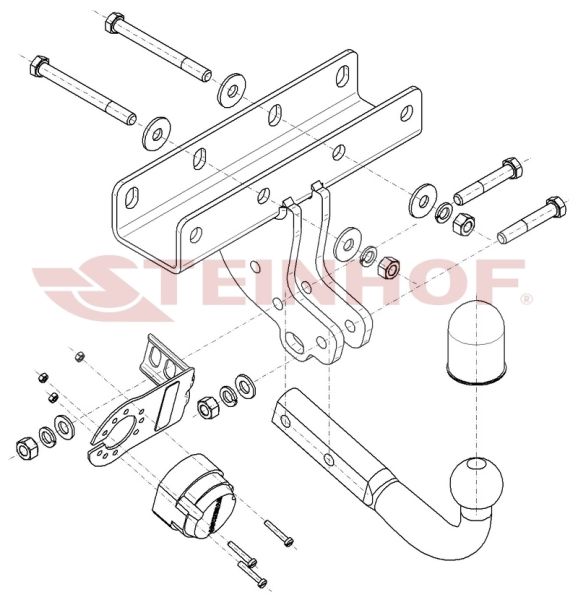 STEINHOF®