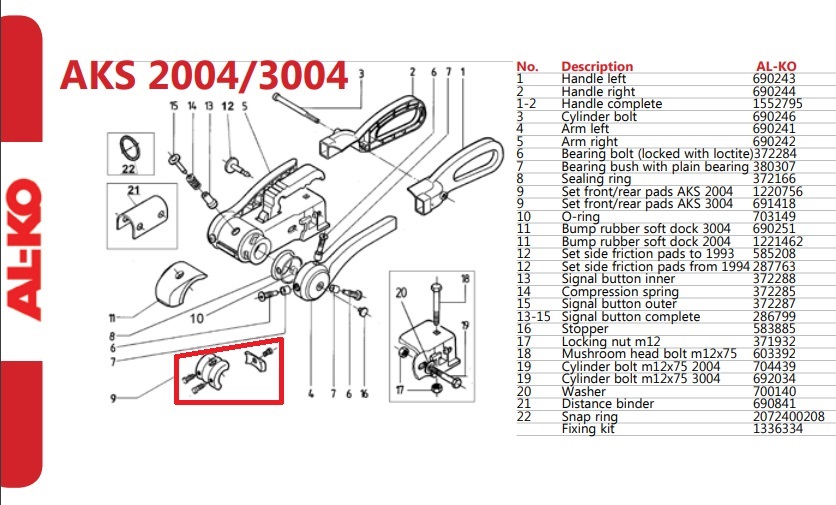 AL-KO

AKS 2004/3004

3 2 6 7 1
15 14 13 12 5
22
21
11
10
8
6
7
9
4 7 6 16
20 18
19
17

| No. | Description | AL-KO |
|---|---|---|
| 1 | Handle left | 690243 |
| 2 | Handle right | 690244 |
| 1-2 | Handle complete | 1552795 |
| 3 | Cylinder bolt | 690246 |
| 4 | Arm left | 690241 |
| 5 | Arm right | 690242 |
| 6 | Bearing bolt (locked with loctite) | 372284 |
| 7 | Bearing bush with plain bearing | 380307 |
| 8 | Sealing ring | 372166 |
| 9 | Set front/rear pads AKS 2004 | 1220756 |
| 9 | Set front/rear pads AKS 3004 | 691418 |
| 10 | O-ring | 703149 |
| 11 | Bump rubber soft dock 3004 | 690251 |
| 11 | Bump rubber soft dock 2004 | 1221462 |
| 12 | Set side friction pads to 1993 | 585208 |
| 12 | Set side friction pads from 1994 | 287763 |
| 13 | Signal button inner | 372288 |
| 14 | Compression spring | 372285 |
| 15 | Signal button outer | 372287 |
| 13-15 | Signal button complete | 286799 |
| 16 | Stopper | 583885 |
| 17 | Locking nut m12 | 371932 |
| 18 | Mushroom head bolt m12x75 | 603392 |
| 19 | Cylinder bolt m12x75 2004 | 704439 |
| 19 | Cylinder bolt m12x75 3004 | 692034 |
| 20 | Washer | 700140 |
| 21 | Distance binder | 690841 |
| 22 | Snap ring | 2072400208 |
| | Fixing kit | 1336334 |