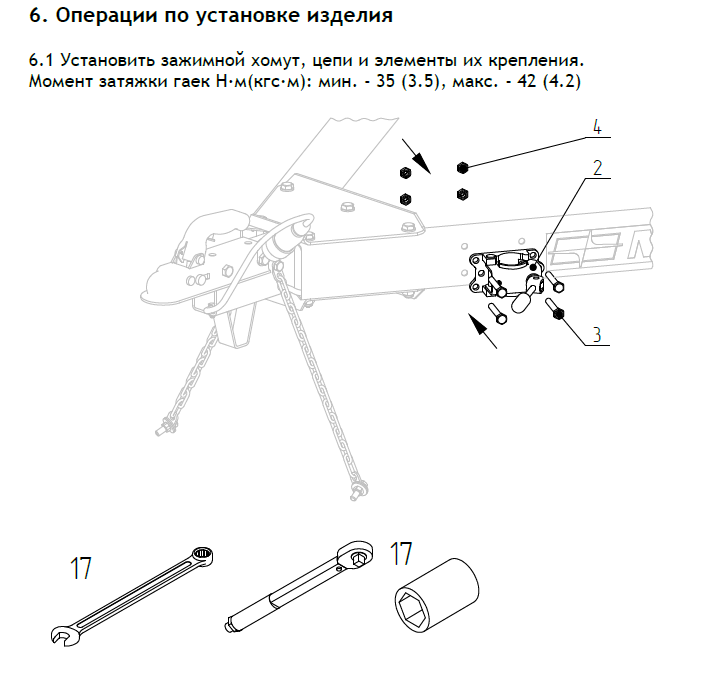 6. Операции по установке изделия

6.1 Установить зажимной хомут, цепи и элементы их крепления.
Момент затяжки гаек Н·м(кгс·м): мин. - 35 (3.5), макс. - 42 (4.2)

4

2

3

17

17