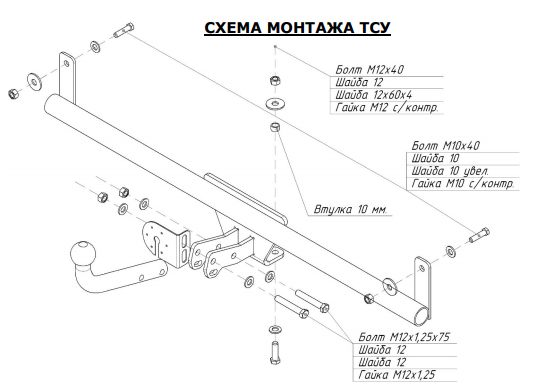 СХЕМА МОНТАЖА ТСУ

Болт М12х40
Шайба 12
Шайба 12х60х4
Гайка М12 с/контр.

Болт М10х40
Шайба 10
Шайба 10 увел.
Гайка М10 с/контр.

Втулка 10 мм.

Болт М12х1,25х75
Шайба 12
Шайба 12
Гайка М12х1,25