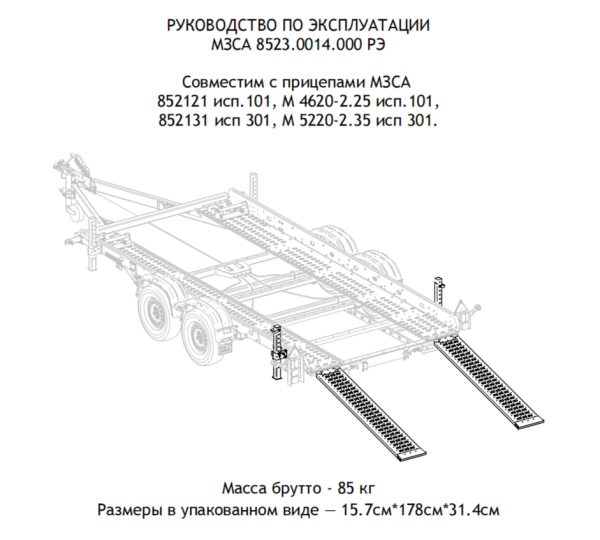 РУКОВОДСТВО ПО ЭКСПЛУАТАЦИИ
МЗСА 8523.0014.000 РЭ

Совместим с прицепами МЗСА
852121 исп.101, М 4620-2.25 исп.101,
852131 исп 301, М 5220-2.35 исп 301.

Масса брутто - 85 кг
Размеры в упакованном виде — 15.7см*178см*31.4см