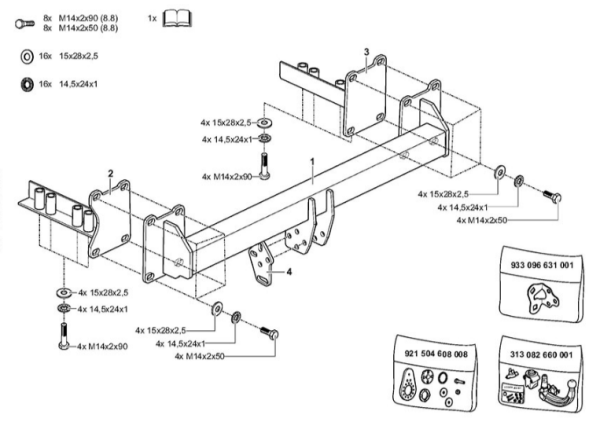 8x M14x2x90 (8.8)
8x M14x2x50 (8.8)

1x

16x 15x28x2,5

16x 14,5x24x1

3

4x 15x28x2,5

4x 14,5x24x1

4x M14x2x90

1

2

4x 15x28x2,5

4x 14,5x24x1

4x M14x2x50

4

4x 15x28x2,5

4x 14,5x24x1

4x M14x2x90

4x 15x28x2,5

4x 14,5x24x1

4x M14x2x50

933 096 631 001

921 504 608 008

313 082 660 001