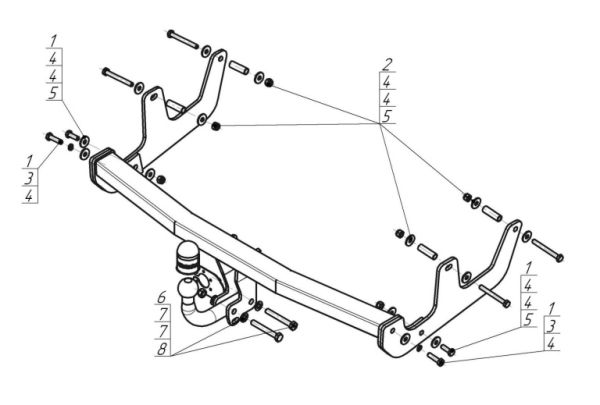 1
4
4
5

1
3
4

2
4
4
5

6
7
7
8

1
4
4
5

1
3
4