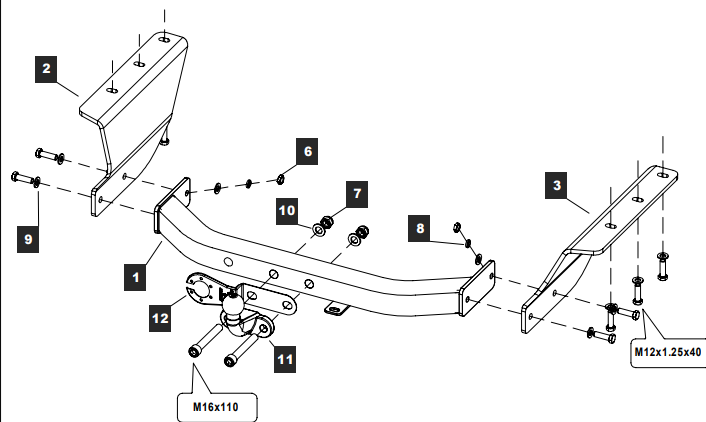 2
6
3
7
10
8
9
1
12
11
M12x1.25x40
M16x110