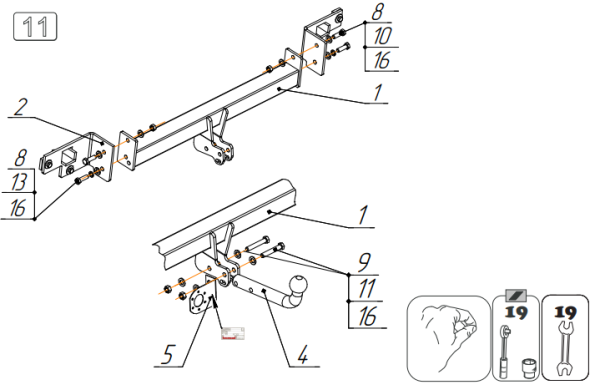 11

8
10
16

1

2

8
13
16

1

9
11
16

5

4

19

19