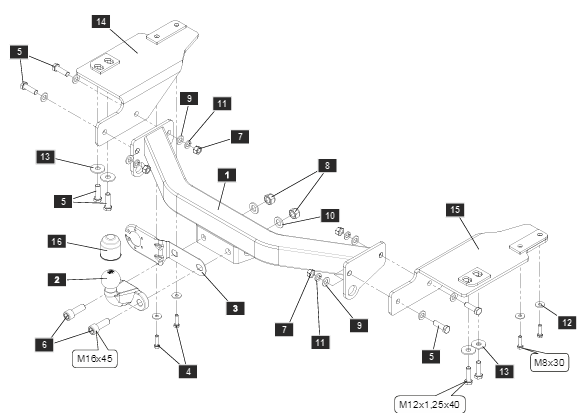 14
5
9
11
7
13
1
8
5
10
15
16
2
3
7
11
9
12
6
M16x45
4
5
13
M8x30
M12x1,25x40