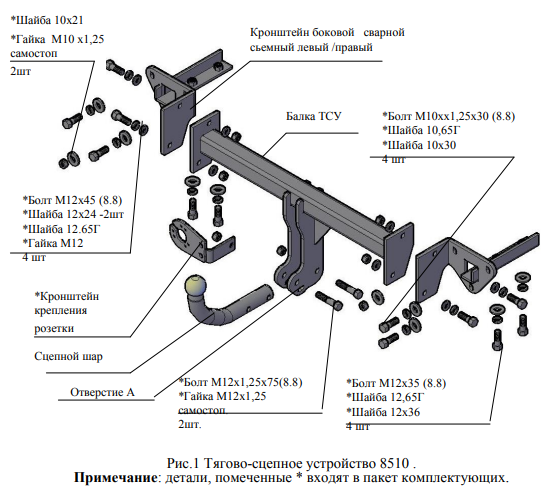 *Шайба 10х21
*Гайка М10 х1,25 самостоп
2шт

Кронштейн боковой сварной сьемный левый /правый

Балка ТСУ

*Болт М10хх1,25х30 (8.8)
*Шайба 10,65Г
*Шайба 10х30
4 шт

*Болт М12х45 (8.8)
*Шайба 12х24 -2шт
*Шайба 12.65Г
*Гайка М12
4 шт

*Кронштейн крепления розетки

Сцепной шар

Отверстие А

*Болт М12х1,25х75(8.8)
*Гайка М12х1,25 самостоп.
2шт.

*Болт М12х35 (8.8)
*Шайба 12,65Г
*Шайба 12х36
4 шт

Рис.1 Тягово-сцепное устройство 8510 .
**Примечание**: детали, помеченные * входят в пакет комплектующих.