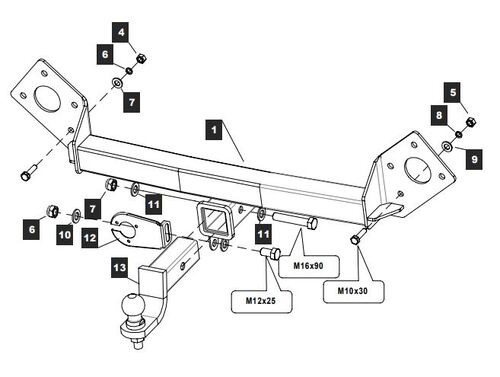 4
6
7
5
8
9
1
7
11
6
10
12
11
13
M16x90
M12x25
M10x30