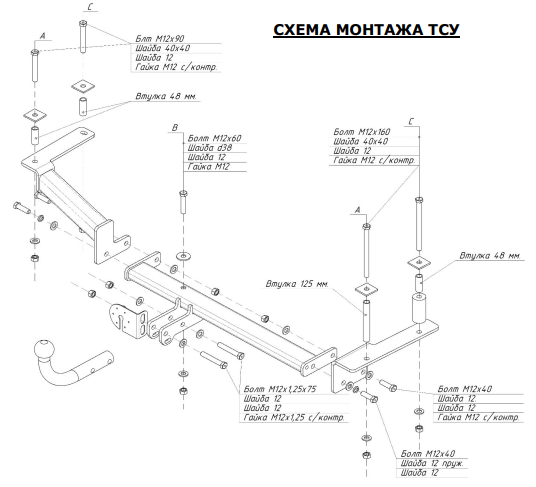 СХЕМА МОНТАЖА ТСУ

C

A

Блт М12х90
Шайба 40х40
Шайба 12
Гайка М12 с/контр.

Втулка 48 мм.

B

Болт М12х60
Шайба d38
Шайба 12
Гайка М12

C

Болт М12х160
Шайба 40х40
Шайба 12
Гайка М12 с/контр.

A

Втулка 48 мм.

Втулка 125 мм.

Болт М12х1,25х75
Шайба 12
Шайба 12
Гайка М12х1,25 с/контр.

Болт М12х40
Шайба 12.
Шайба 12
Гайка М12 с/контр.

Болт М12х40
Шайба 12 пруж.
Шайба 12