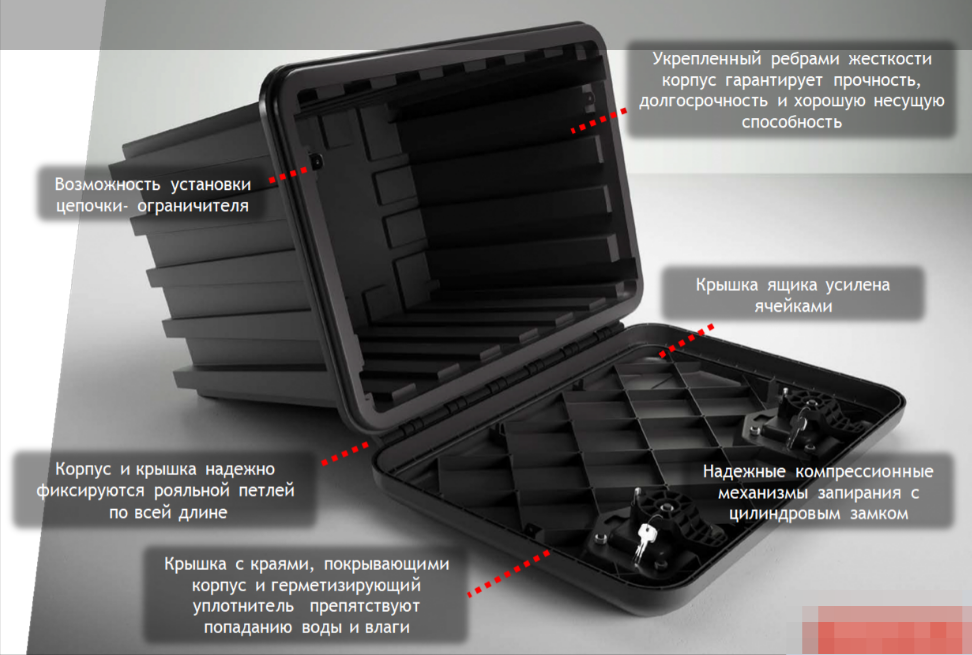 Укрепленный ребрами жесткости корпус гарантирует прочность, долгосрочность и хорошую несущую способность

Возможность установки цепочки- ограничителя

Крышка ящика усилена ячейками

Корпус и крышка надежно фиксируются рояльной петлей по всей длине

Надежные компрессионные механизмы запирания с цилиндровым замком

Крышка с краями, покрывающими корпус и герметизирующий уплотнитель препятствуют попаданию воды и влаги